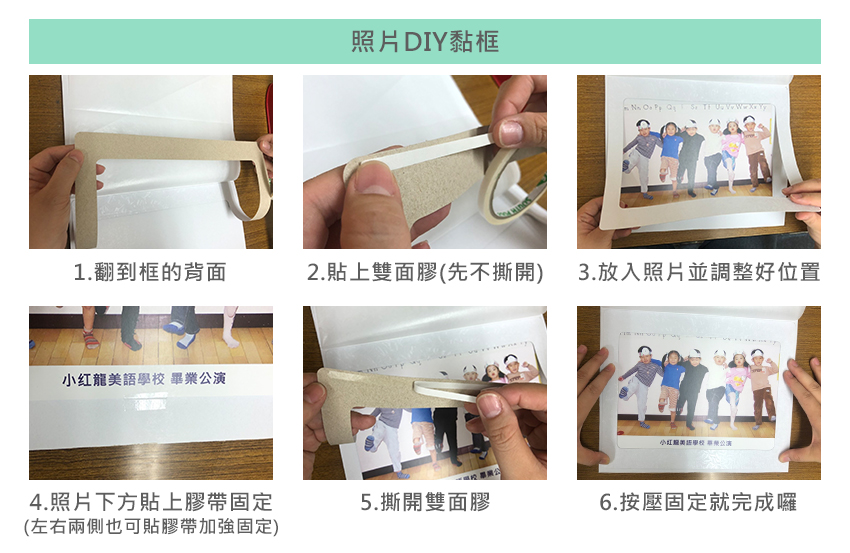 照片DIY黏框

1.翻到框的背面

2.貼上雙面膠(先不撕開)

3.放入照片並調整好位置

小紅龍美語學校 畢業公演

4.照片下方貼上膠帶固定
(左右兩側也可貼膠帶加強固定)

5.撕開雙面膠

小紅龍美語學校 畢業公演

6.按壓固定就完成囉